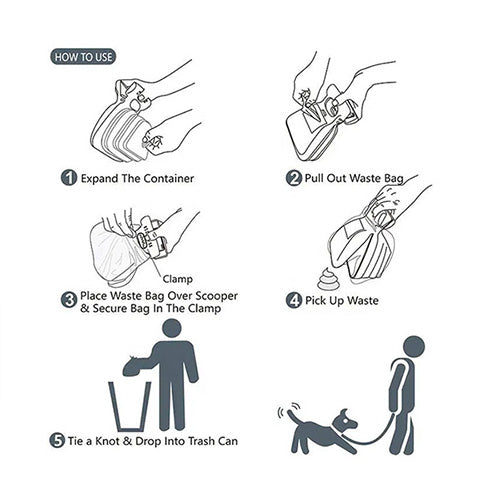 HOW TO USE

1 Expand The Container

2 Pull Out Waste Bag

Clamp

3 Place Waste Bag Over Scooper & Secure Bag In The Clamp

4 Pick Up Waste

5 Tie a Knot & Drop Into Trash Can