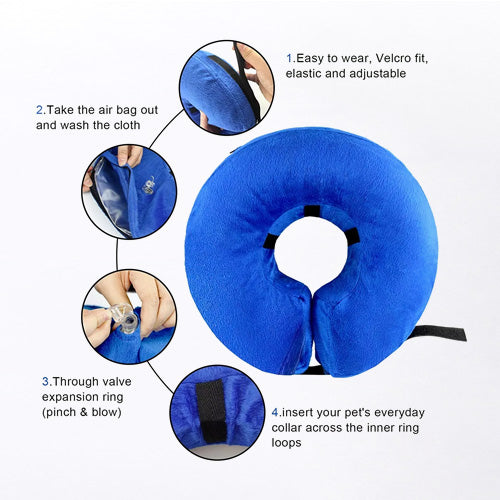 1.Easy to wear, Velcro fit, elastic and adjustable

2.Take the air bag out and wash the cloth

3.Through valve expansion ring (pinch & blow)

4.insert your pet's everyday collar across the inner ring loops